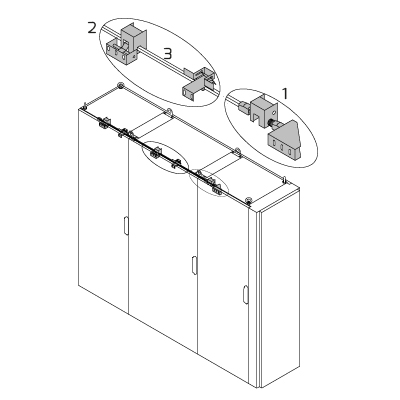 2
3
1