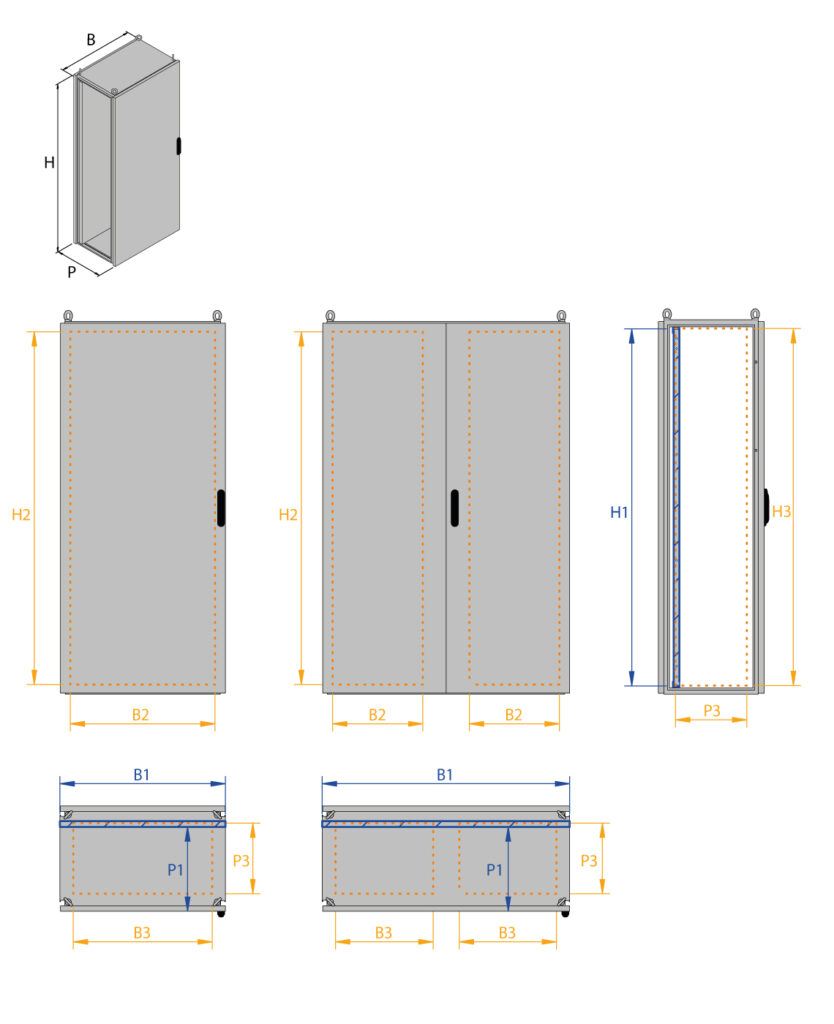 B
H
P

H2
B2

H2
B2
B2

H1
H3
P3

B1
P1
P3
B3

B1
P1
P3
B3
B3